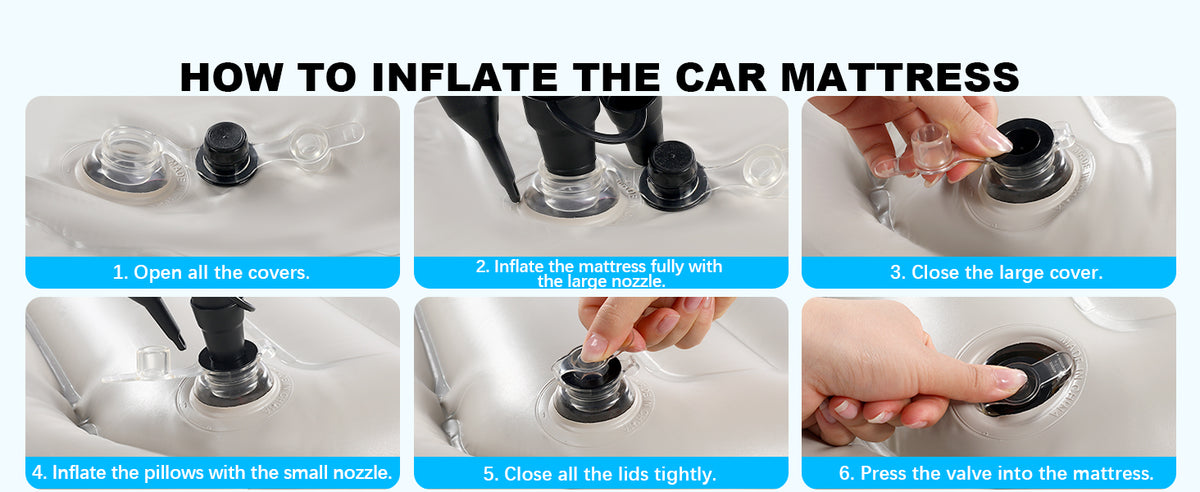 HOW TO INFLATE THE CAR MATTRESS

1. Open all the covers.

2. Inflate the mattress fully with the large nozzle.

3. Close the large cover.

4. Inflate the pillows with the small nozzle.

5. Close all the lids tightly.

6. Press the valve into the mattress.