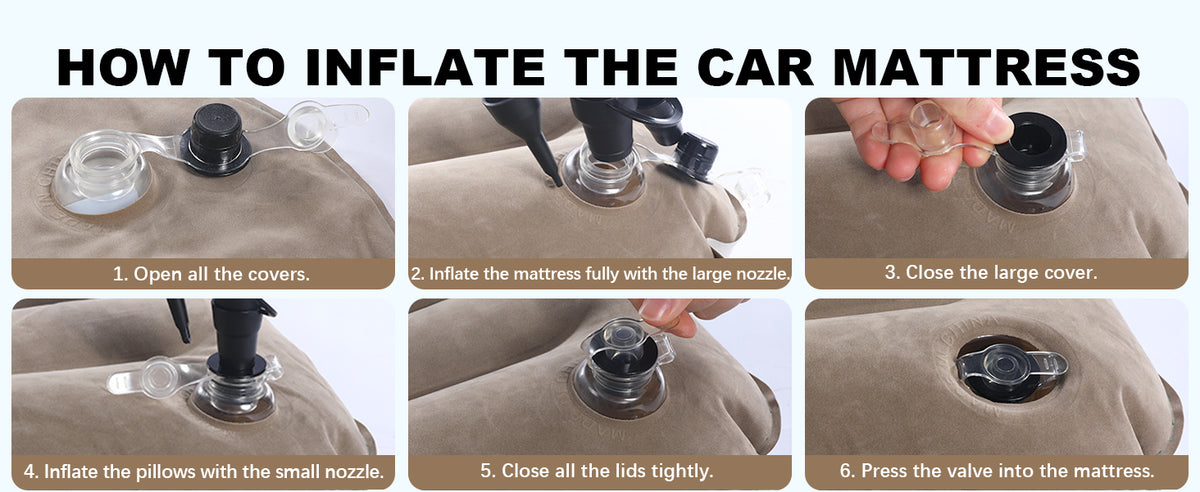 HOW TO INFLATE THE CAR MATTRESS

1. Open all the covers.

2. Inflate the mattress fully with the large nozzle.

3. Close the large cover.

4. Inflate the pillows with the small nozzle.

5. Close all the lids tightly.

6. Press the valve into the mattress.